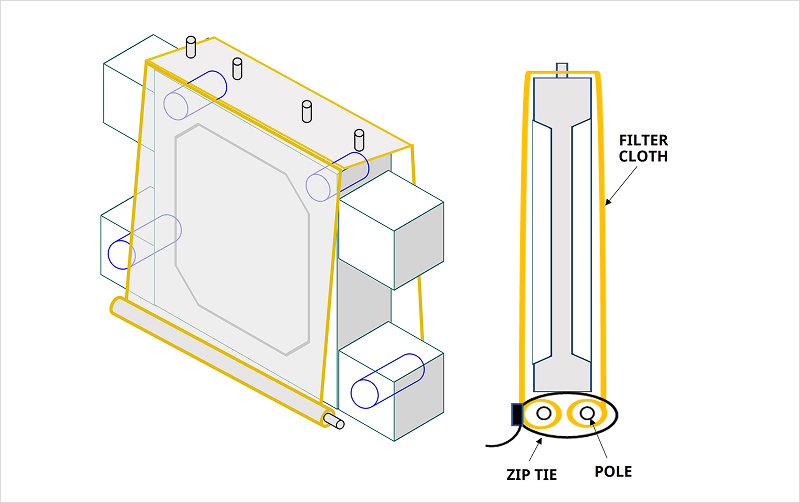 FILTER CLOTH

ZIP TIE

POLE