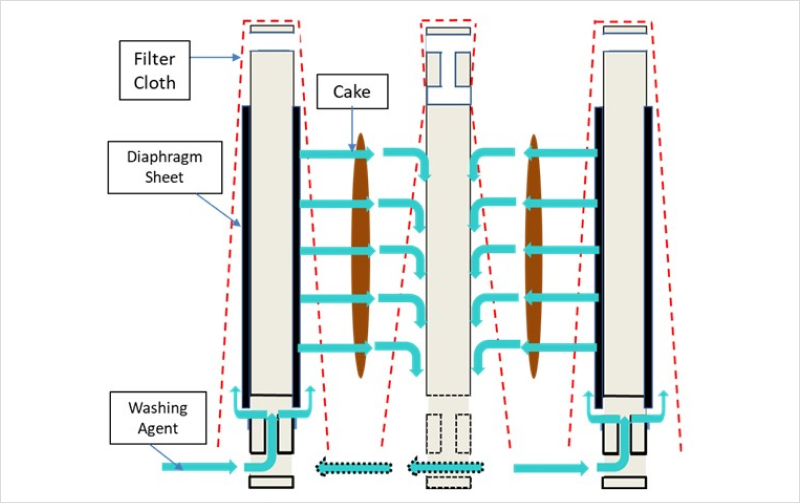 Filter Cloth

Cake

Diaphragm Sheet

Washing Agent