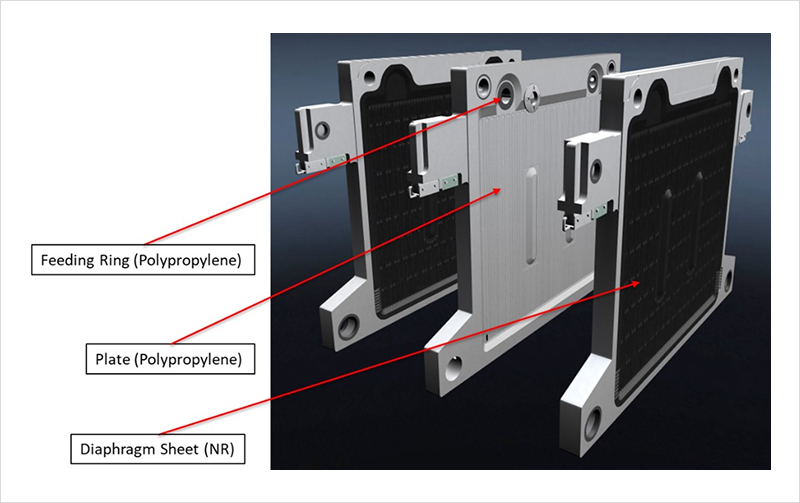 Feeding Ring (Polypropylene)

Plate (Polypropylene)

Diaphragm Sheet (NR)